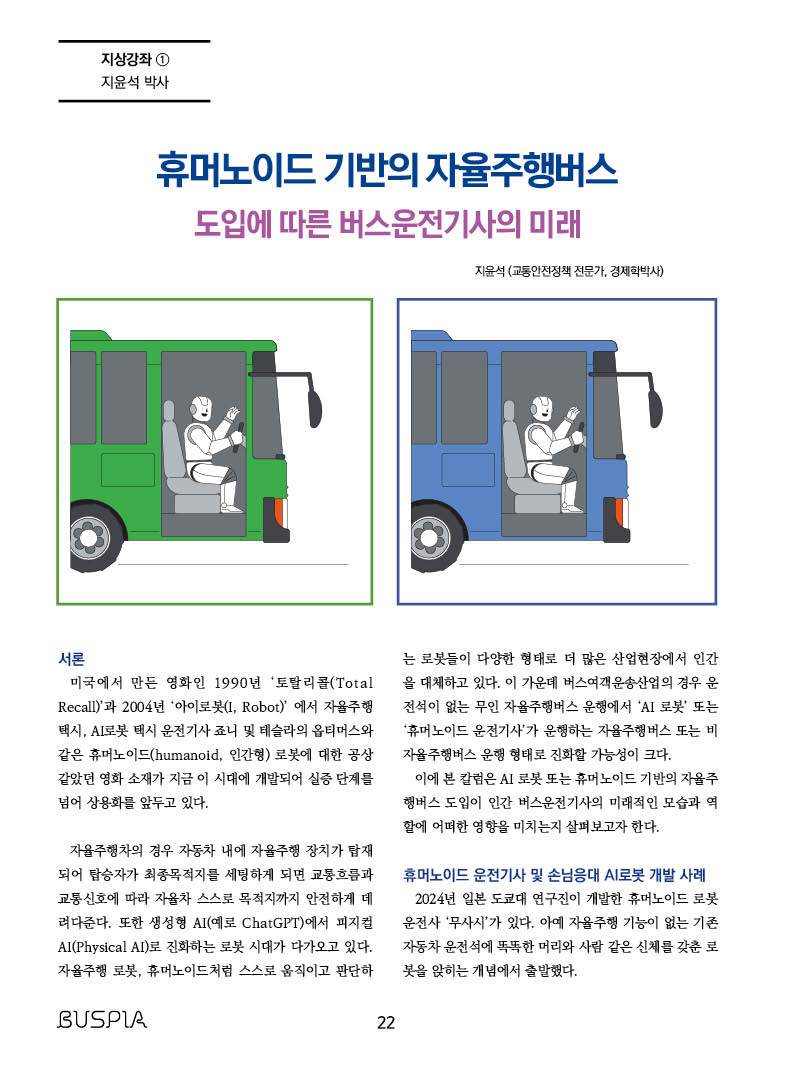 지상강좌 ①
지윤석 박사

휴머노이드 기반의 자율주행버스
도입에 따른 버스운전기사의 미래

지윤석 (교통안전정책 전문가, 경제학박사)

서론
미국에서 만든 영화인 1990년 '토탈리콜(Total Recall)'과 2004년 '아이로봇(I, Robot)' 에서 자율주행 택시, AI로봇 택시 운전기사 죠니 및 테슬라의 옵티머스와 같은 휴머노이드(humanoid, 인간형) 로봇에 대한 공상 같았던 영화 소재가 지금 이 시대에 개발되어 실증 단계를 넘어 상용화를 앞두고 있다.

자율주행차의 경우 자동차 내에 자율주행 장치가 탑재되어 탑승자가 최종목적지를 세팅하게 되면 교통흐름과 교통신호에 따라 자율차 스스로 목적지까지 안전하게 데려다준다. 또한 생성형 AI(예로 ChatGPT)에서 피지컬 AI(Physical AI)로 진화하는 로봇 시대가 다가오고 있다. 자율주행 로봇, 휴머노이드처럼 스스로 움직이고 판단하는 로봇들이 다양한 형태로 더 많은 산업현장에서 인간을 대체하고 있다. 이 가운데 버스여객운송산업의 경우 운전석이 없는 무인 자율주행버스 운행에서 'AI 로봇' 또는 '휴머노이드 운전기사'가 운행하는 자율주행버스 또는 비자율주행버스 운행 형태로 진화할 가능성이 크다.
이에 본 칼럼은 AI 로봇 또는 휴머노이드 기반의 자율주행버스 도입이 인간 버스운전기사의 미래적인 모습과 역할에 어떠한 영향을 미치는지 살펴보고자 한다.

휴머노이드 운전기사 및 손님응대 AI로봇 개발 사례
2024년 일본 도쿄대 연구진이 개발한 휴머노이드 로봇 운전사 '무사시'가 있다. 아예 자율주행 기능이 없는 기존 자동차 운전석에 똑똑한 머리와 사람 같은 신체를 갖춘 로봇을 앉히는 개념에서 출발했다.

BUSPIA
22